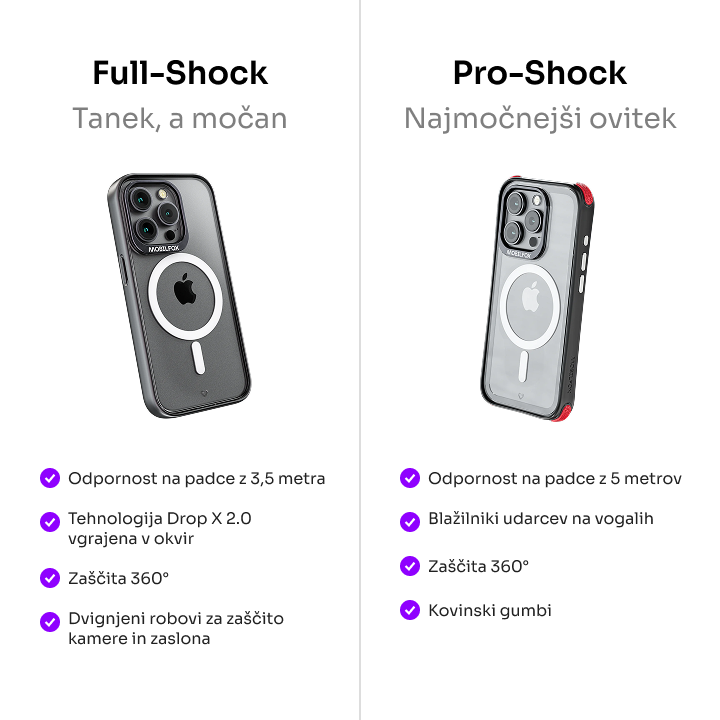 Full-Shock
Tanek, a močan

MOBILFOX

Odpornost na padce z 3,5 metra

Tehnologija Drop X 2.0 vgrajena v okvir

Zaščita 360°

Dvignjeni robovi za zaščito kamere in zaslona

Pro-Shock
Najmočnejši ovitek

MOBILFOX

Odpornost na padce z 5 metrov

Blažilniki udarcev na vogalih

Zaščita 360°

Kovinski gumbi